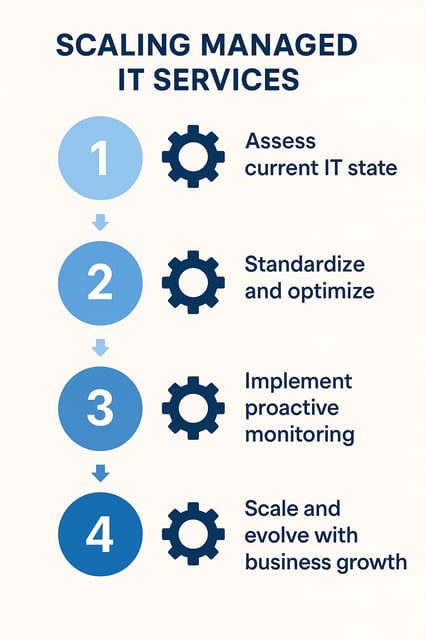 SCALING MANAGED IT SERVICES

1

Assess current IT state

2

Standardize and optimize

3

Implement proactive monitoring

4

Scale and evolve with business growth